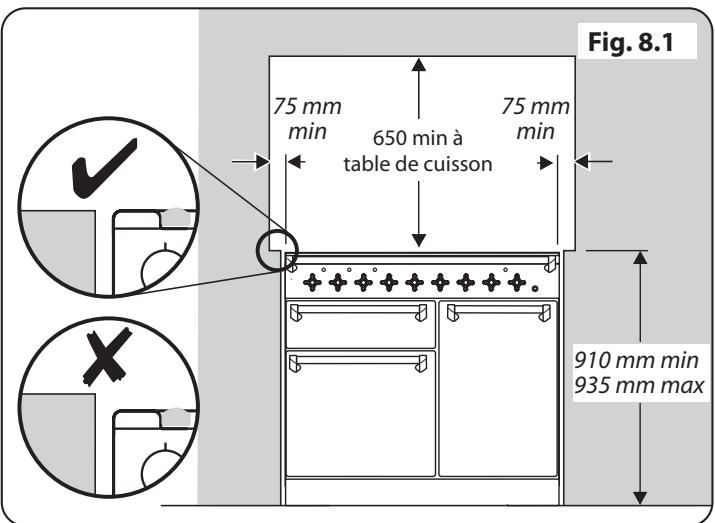 Fig. 8.1

75 mm min

650 min à table de cuisson

75 mm min

910 mm min
935 mm max