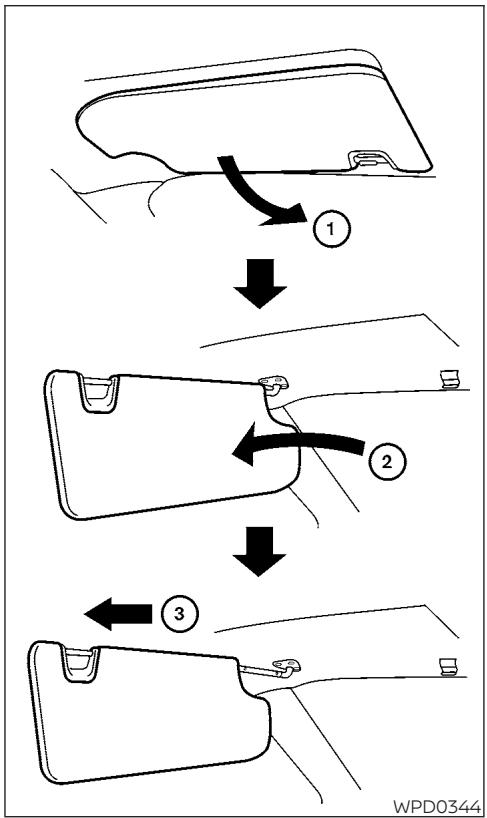 1

2

3

WPD0344