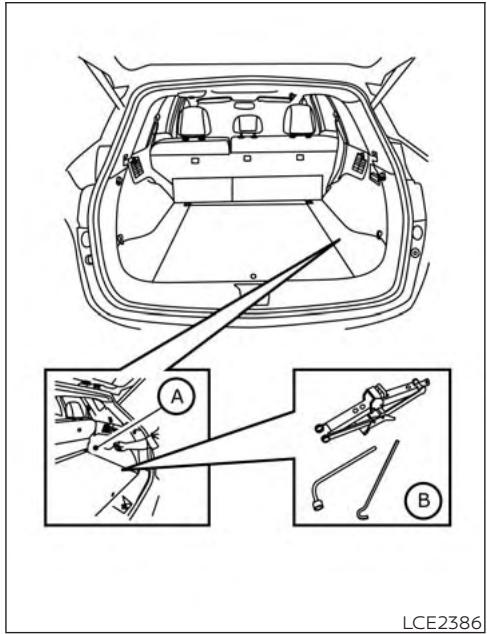 A

B

LCE2386