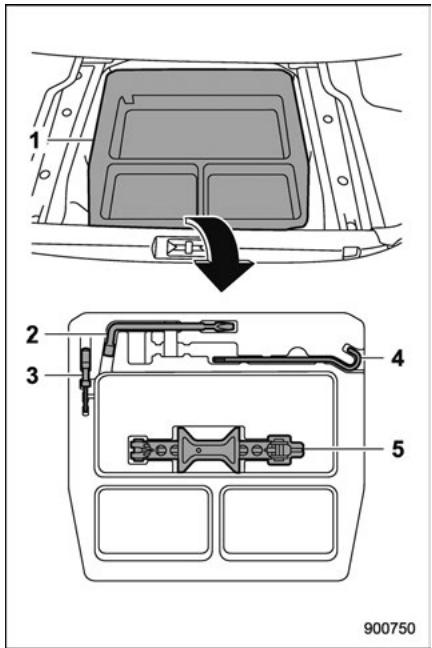 1
2
3
4
5
900750