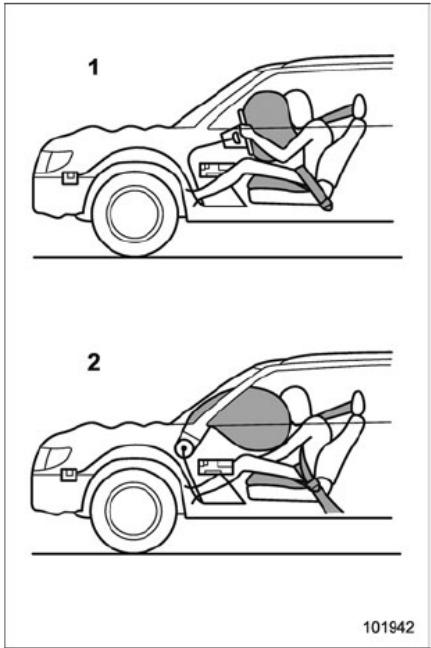 1

2

101942