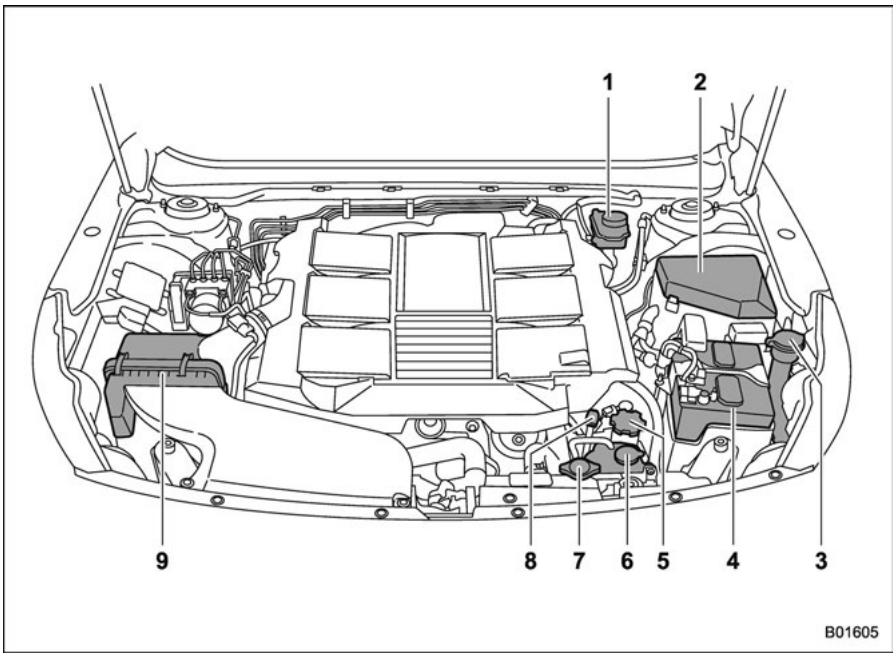 1
2
9
8
7
6
5
4
3
B01605