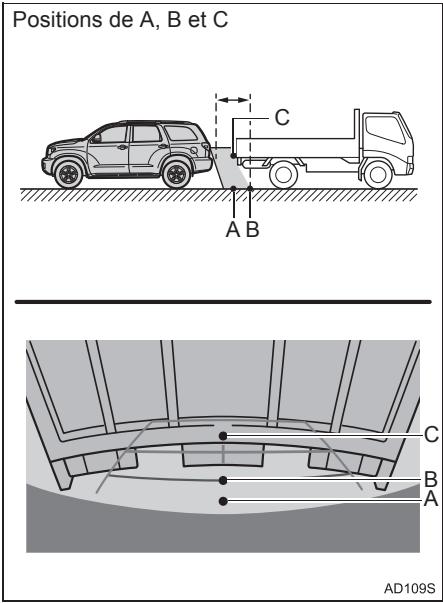 Positions de A, B et C

C

A B

C

B

A

AD109S