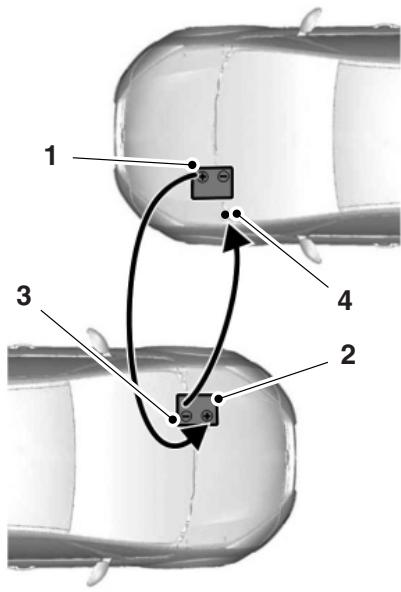 1
4
3
2