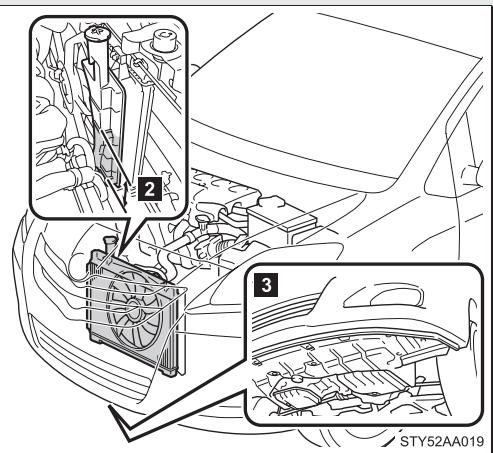 2

3

STY52AA019