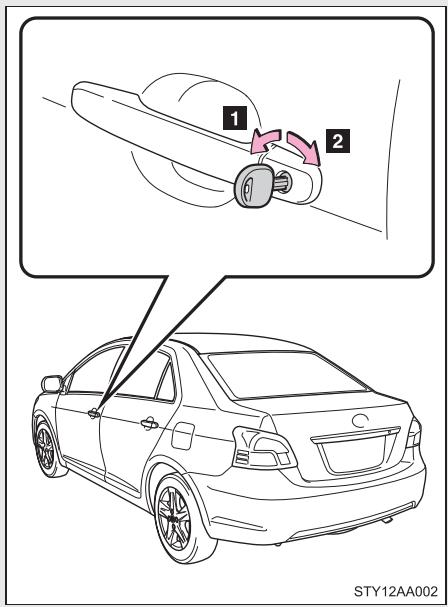 1
2
STY12AA002