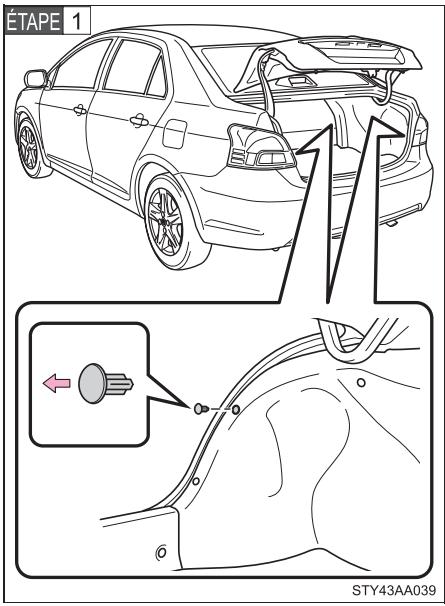 ÉTAPE 1

STY43AA039