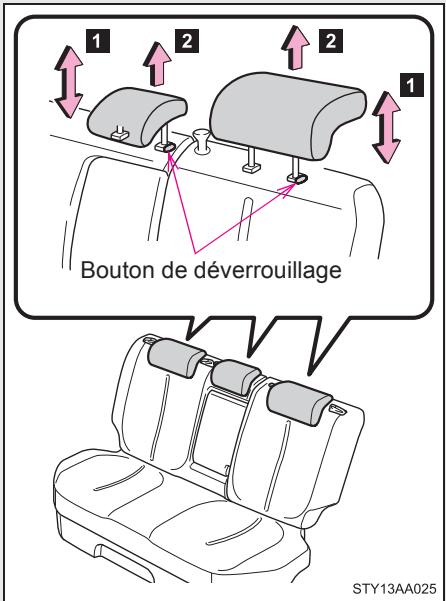 1
2
2
1
Bouton de déverrouillage
STY13AA025