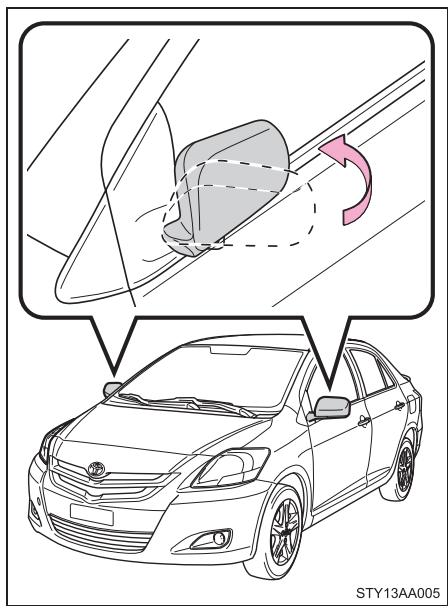 STY13AA005