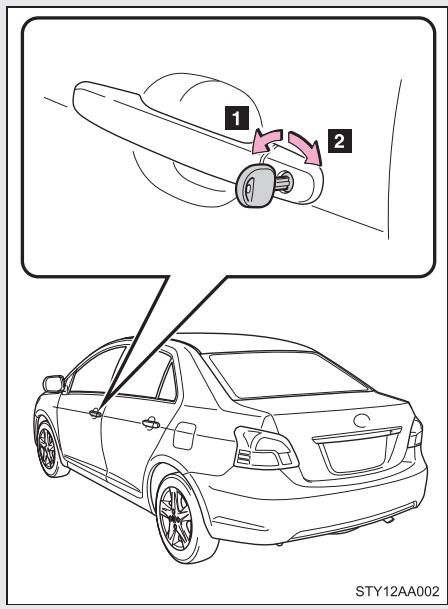 1
2
STY12AA002