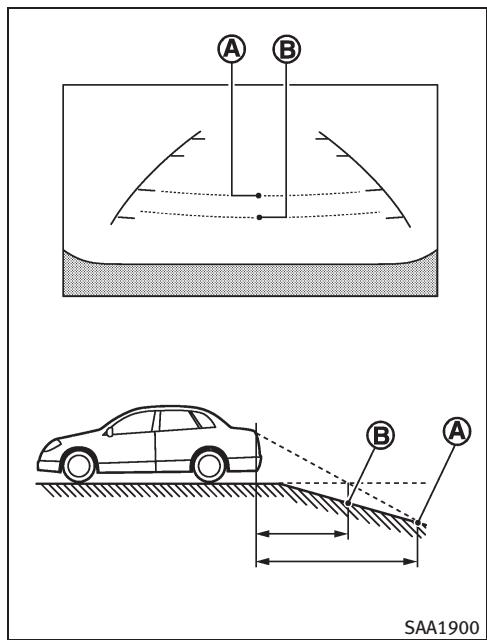 A
B
B
A
SAA1900