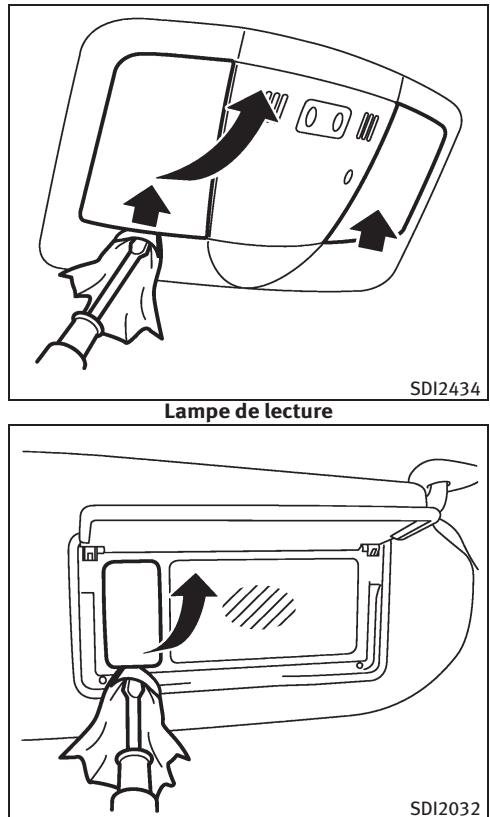 SDI2434

Lampe de lecture

SDI2032