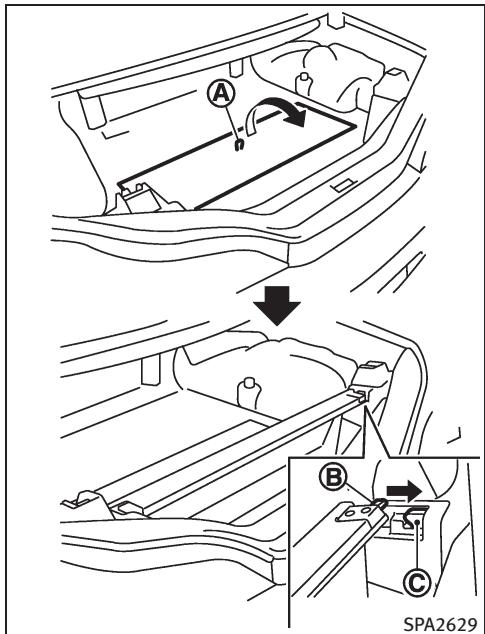 A

B

C

SPA2629