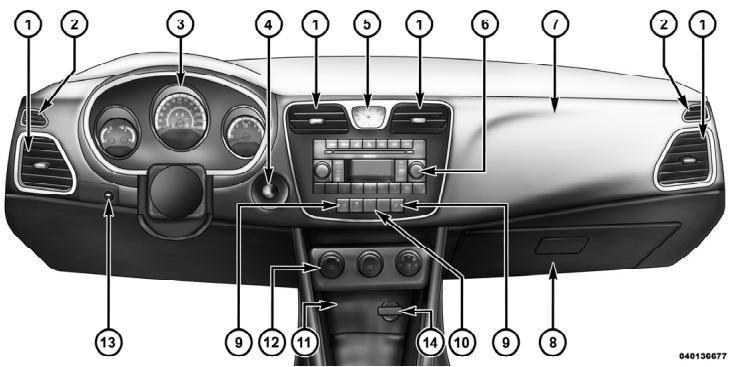 1
2
3
4
1
5
1
6
7
2
1
13
9
12
11
14
10
9
8
040136677