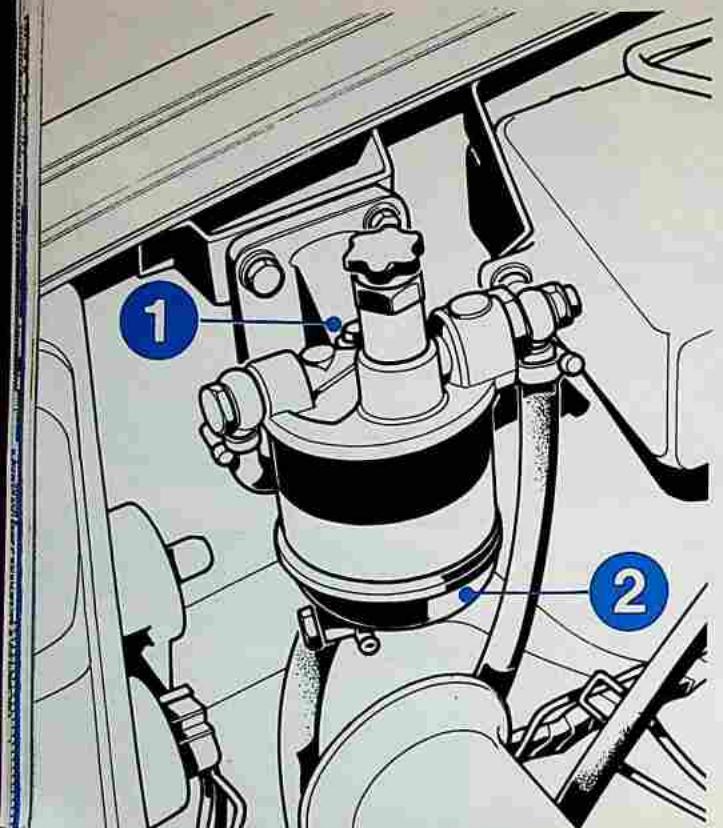 1
2