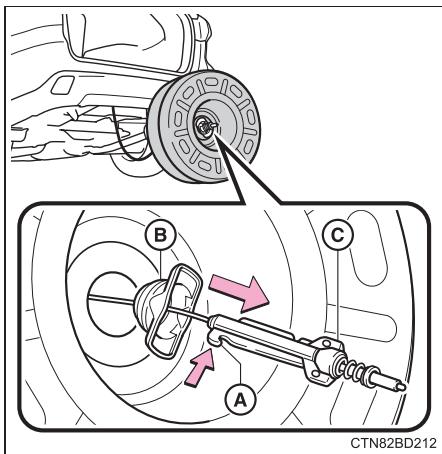 B
C
A
CTN82BD212