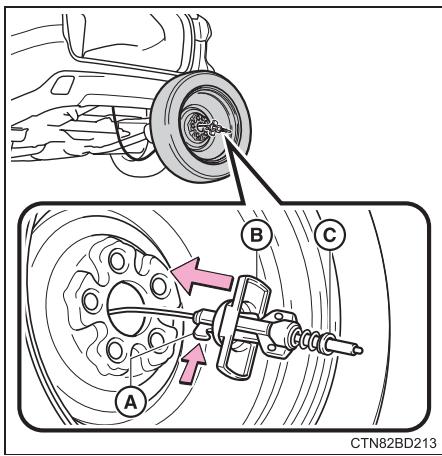 B
C
A
CTN82BD213