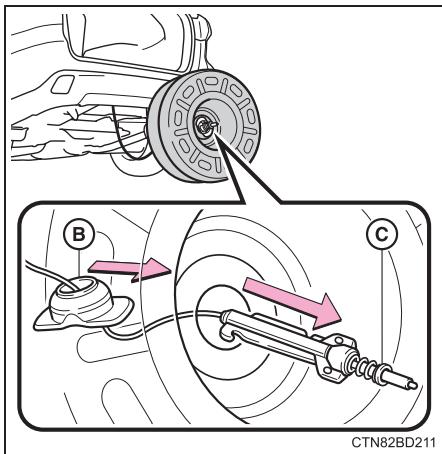 B

C

CTN82BD211