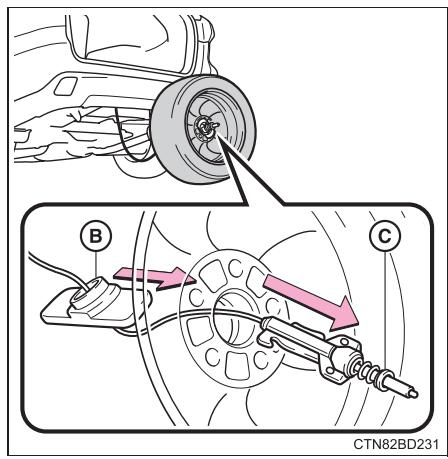 B

C

CTN82BD231