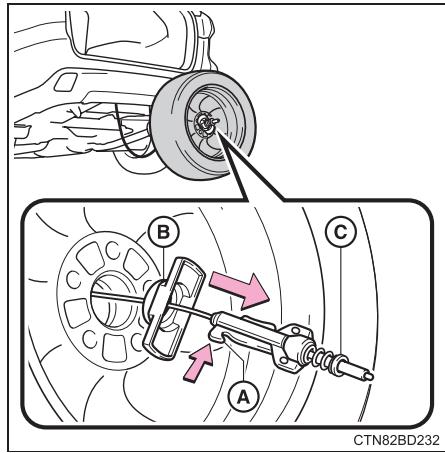 B
C
A
CTN82BD232