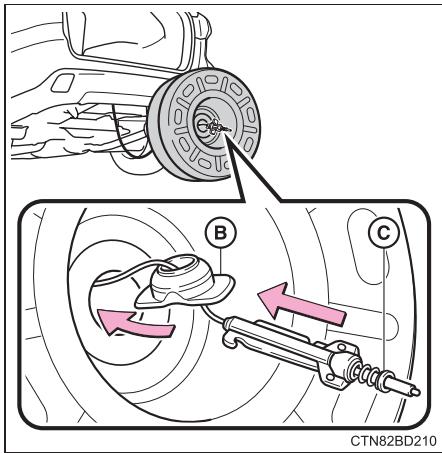 B
C
CTN82BD210