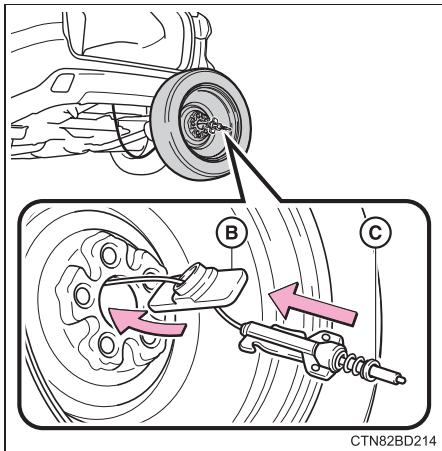 B
C
CTN82BD214