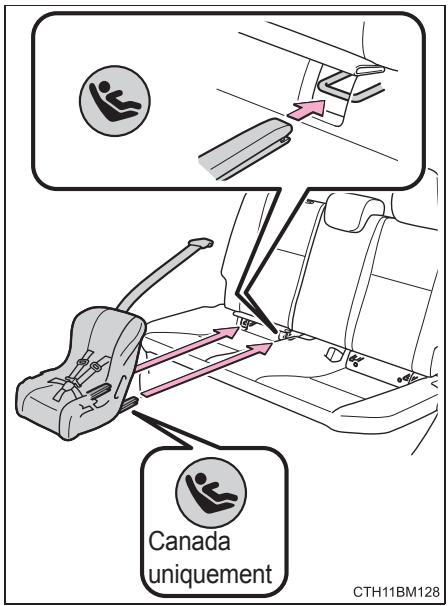 Canada uniquement

CTH11BM128