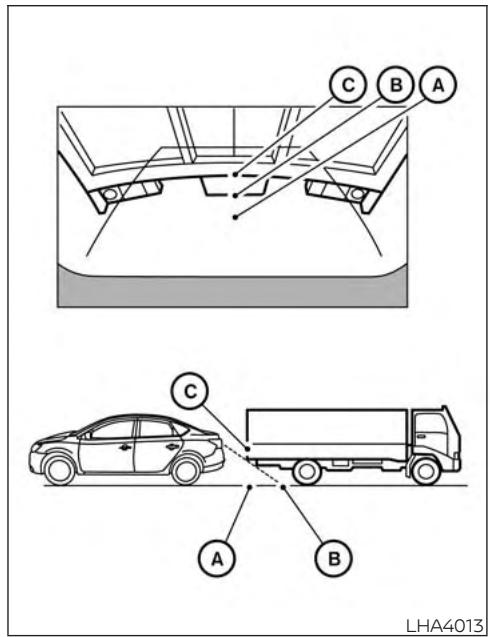 C B A

C

A B

LHA4013