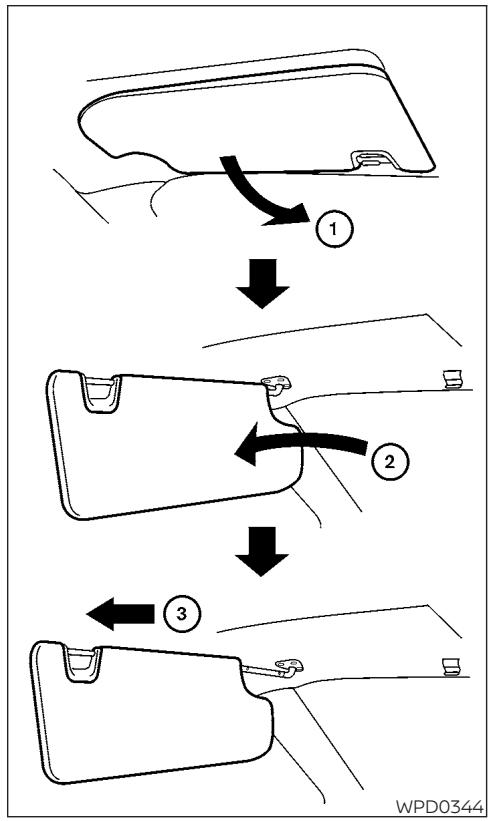 1
2
3
WPD0344