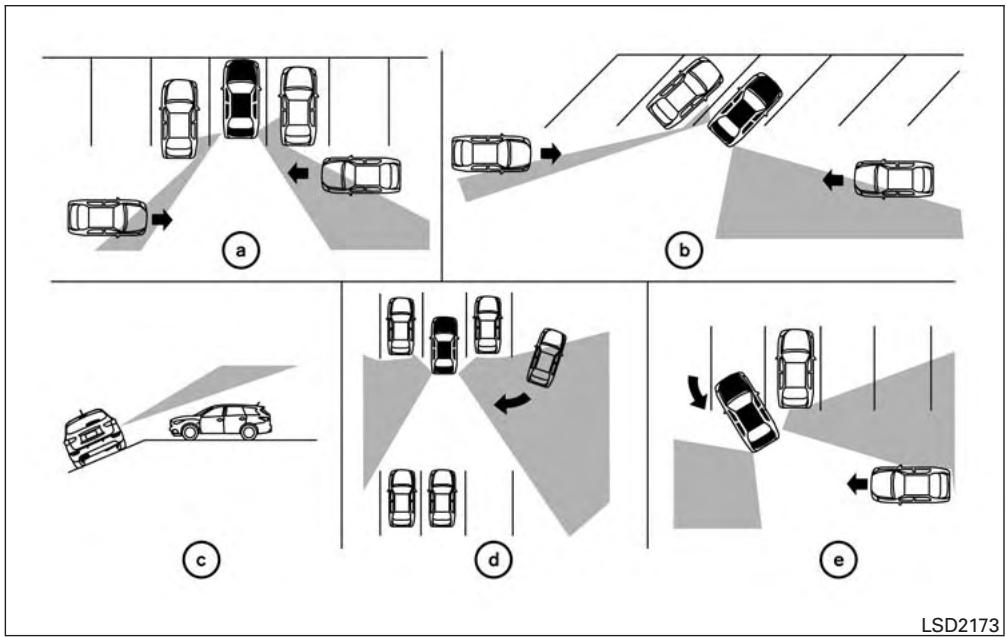 a

b

c

d

e

LSD2173