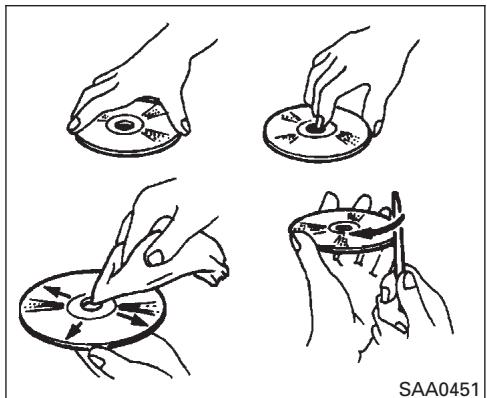 SAA0451