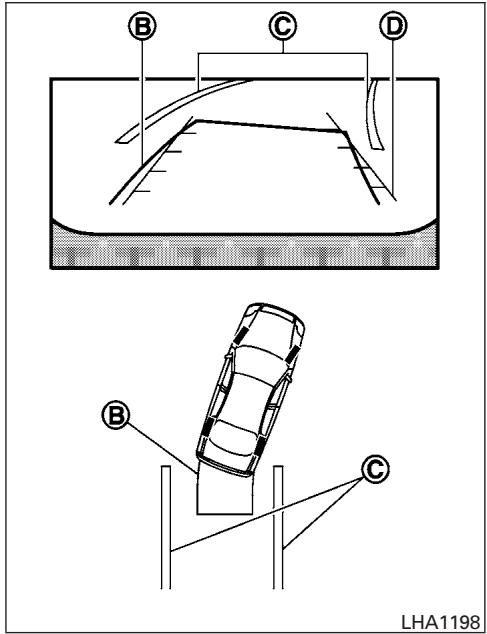 B
C
D
B
C
LHA1198