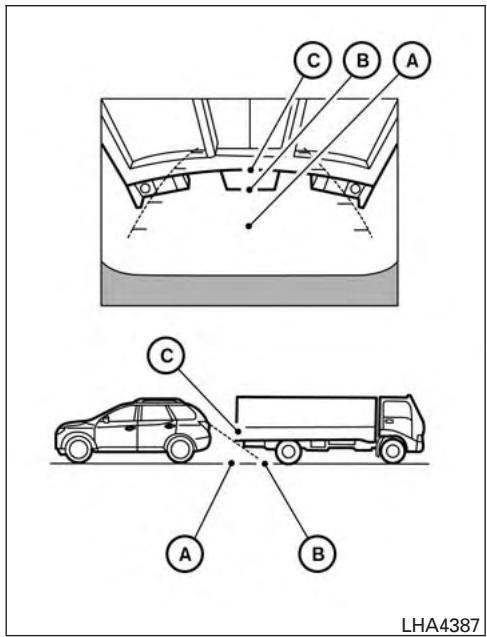 C B A

C

A B

LHA4387