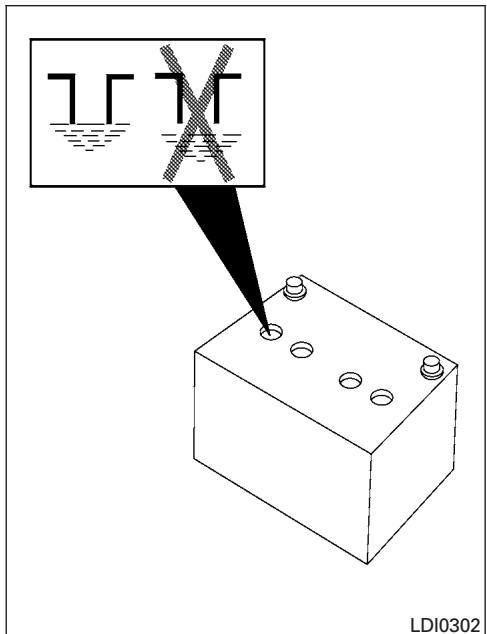 LDI0302