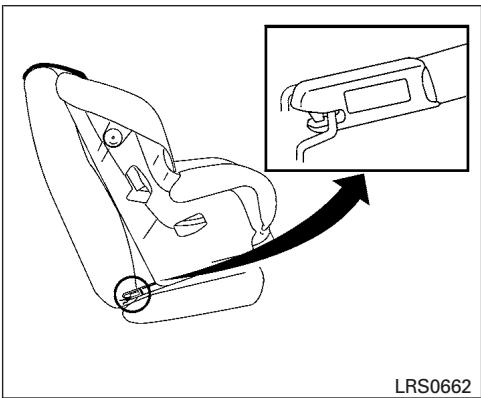 LRS0662