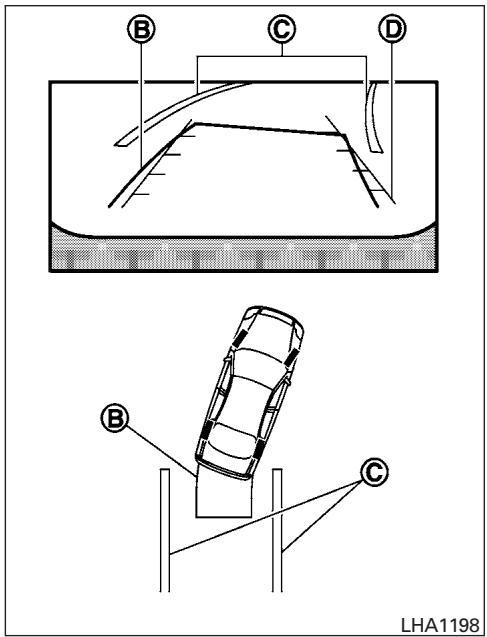 B
C
D
B
C
LHA1198