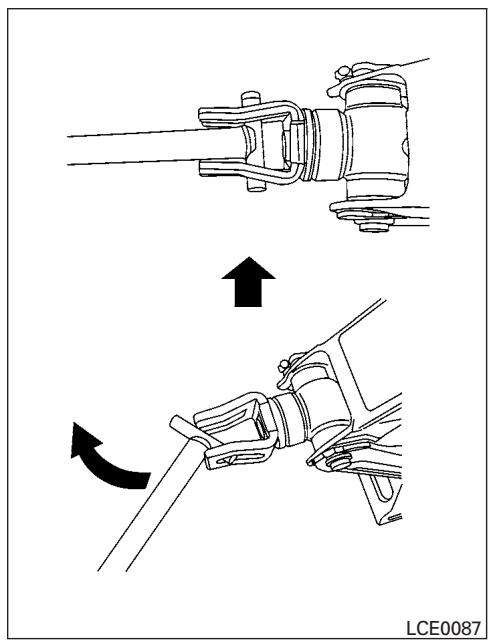 LCE0087