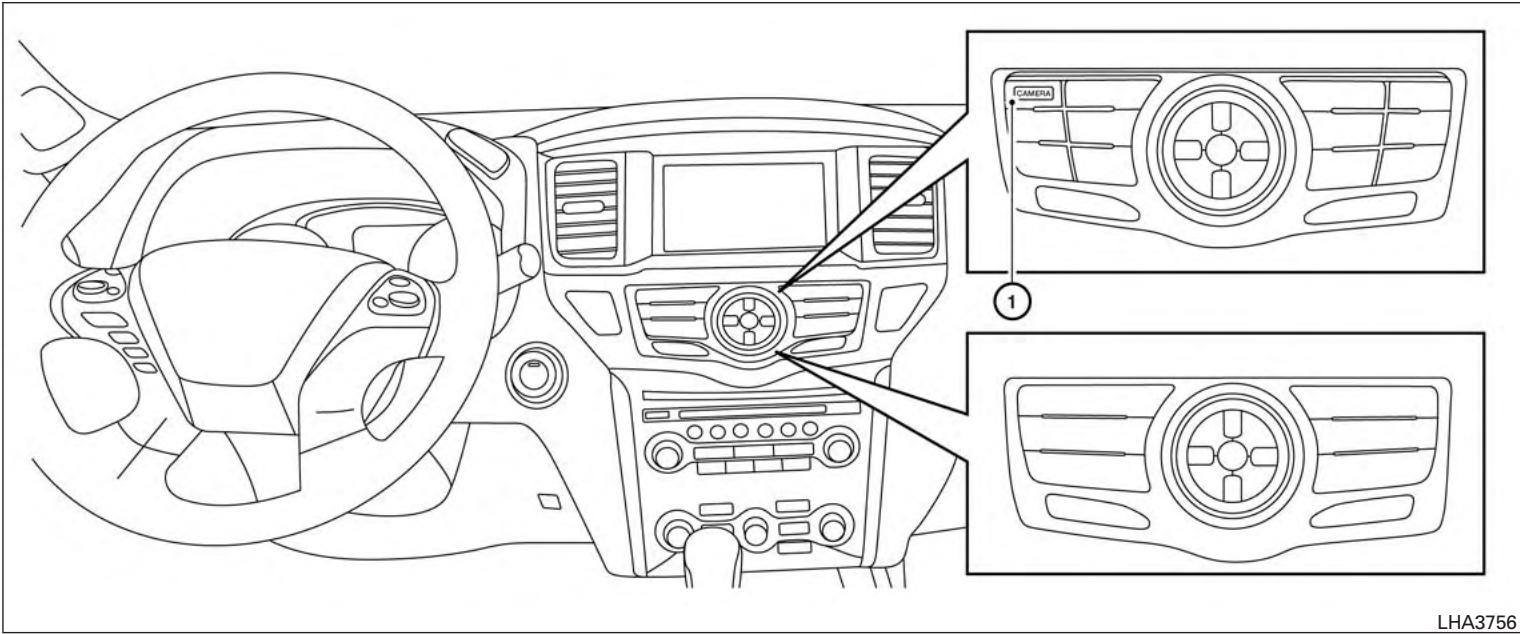 CAMERA

1

LHA3756