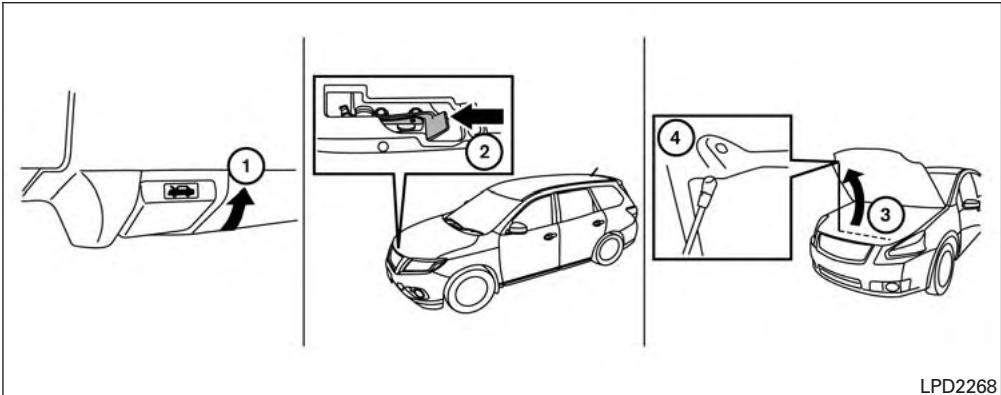 1

2

4

3

LPD2268