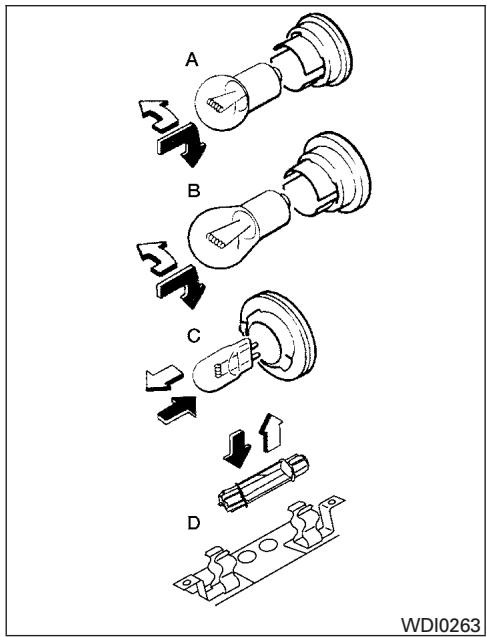 A

B

C

D

WDI0263