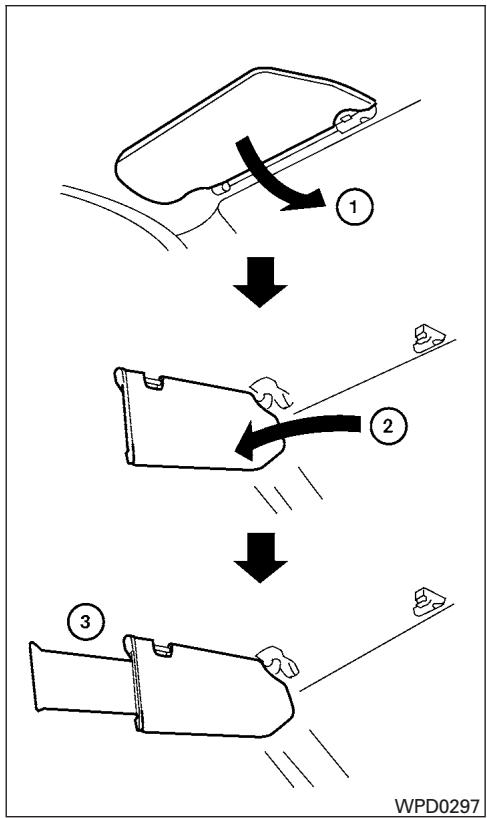 1
2
3
WPD0297