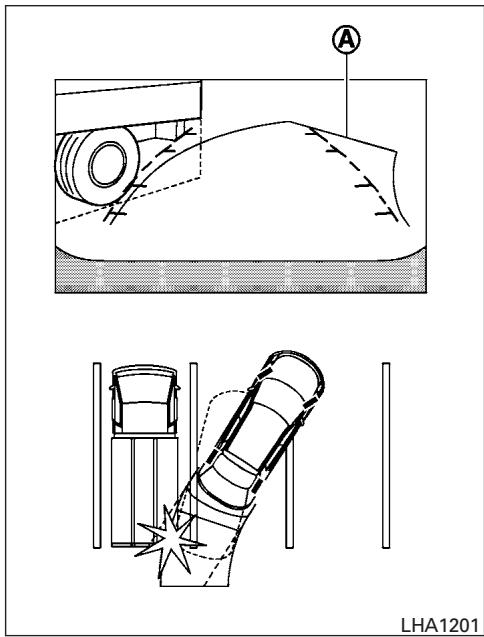 A

LHA1201