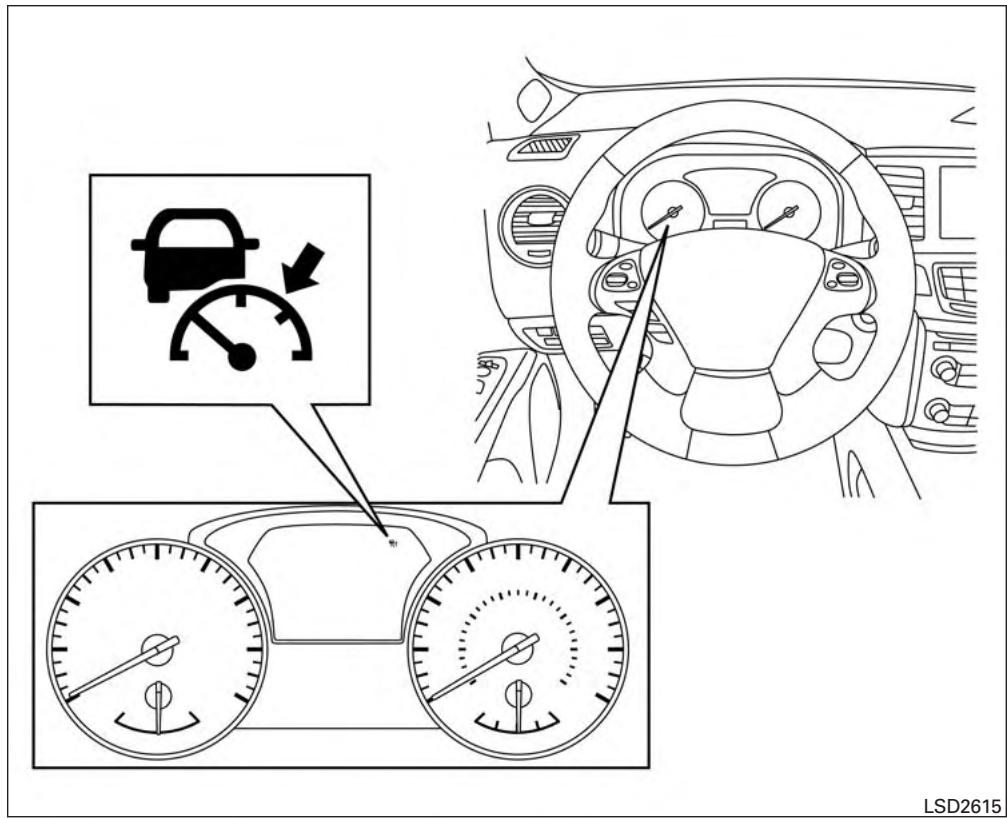 LSD2615