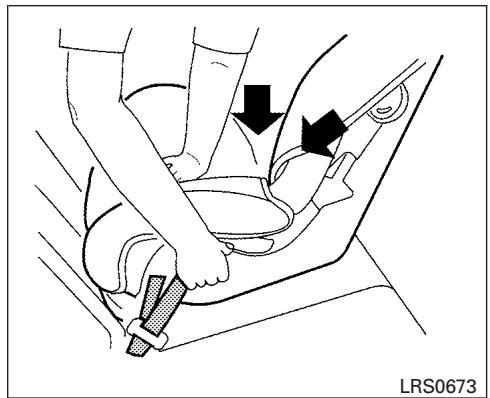 LRS0673