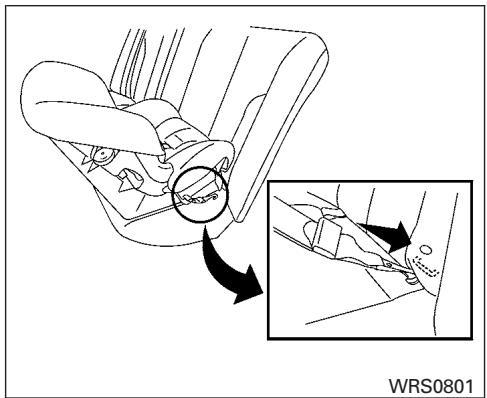 WRS0801