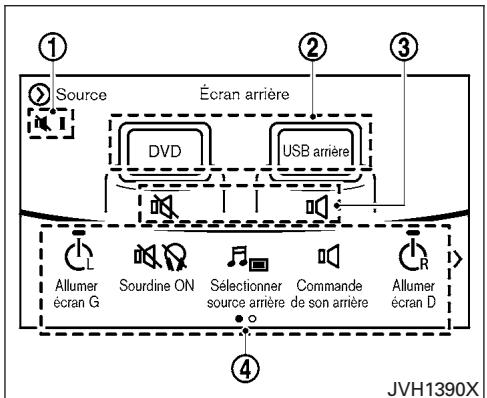 ①
②
③
Source
Écran arrière
DVD
USB arrière
L
Allumer écran G
Sourdine ON
Sélectionner source arrière
Commande de son arrière
R
Allumer écran D
④
JVH1390X