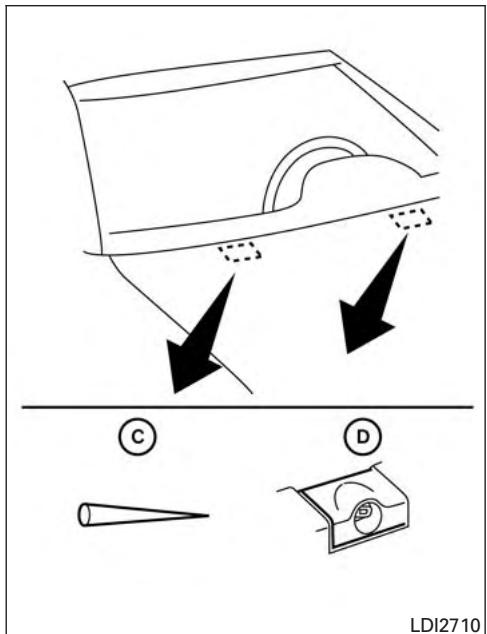 C

D

LDI2710