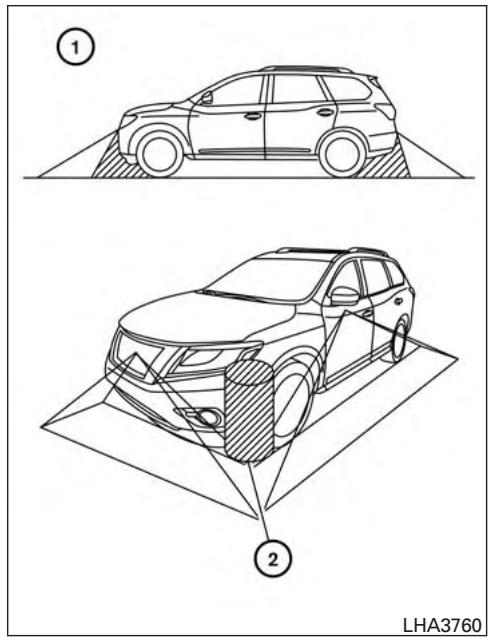 1

2

LHA3760