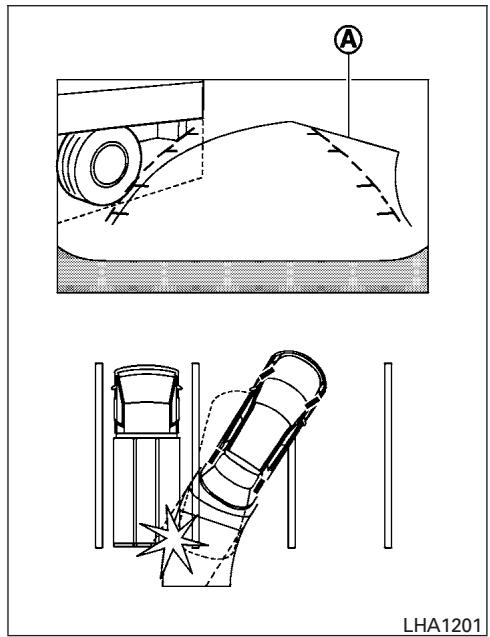 A

LHA1201