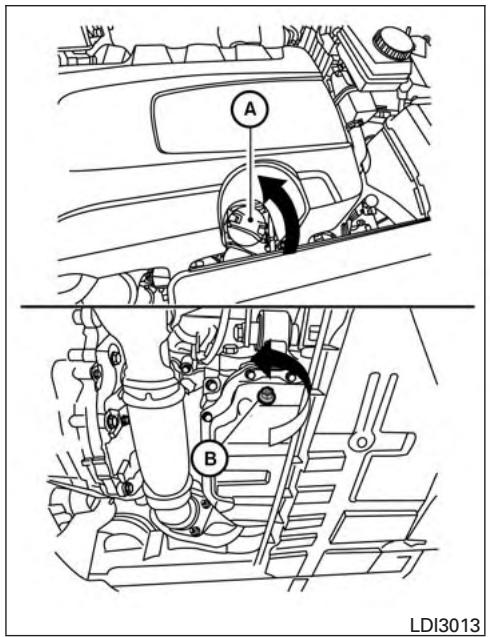 A

B

LDI3013